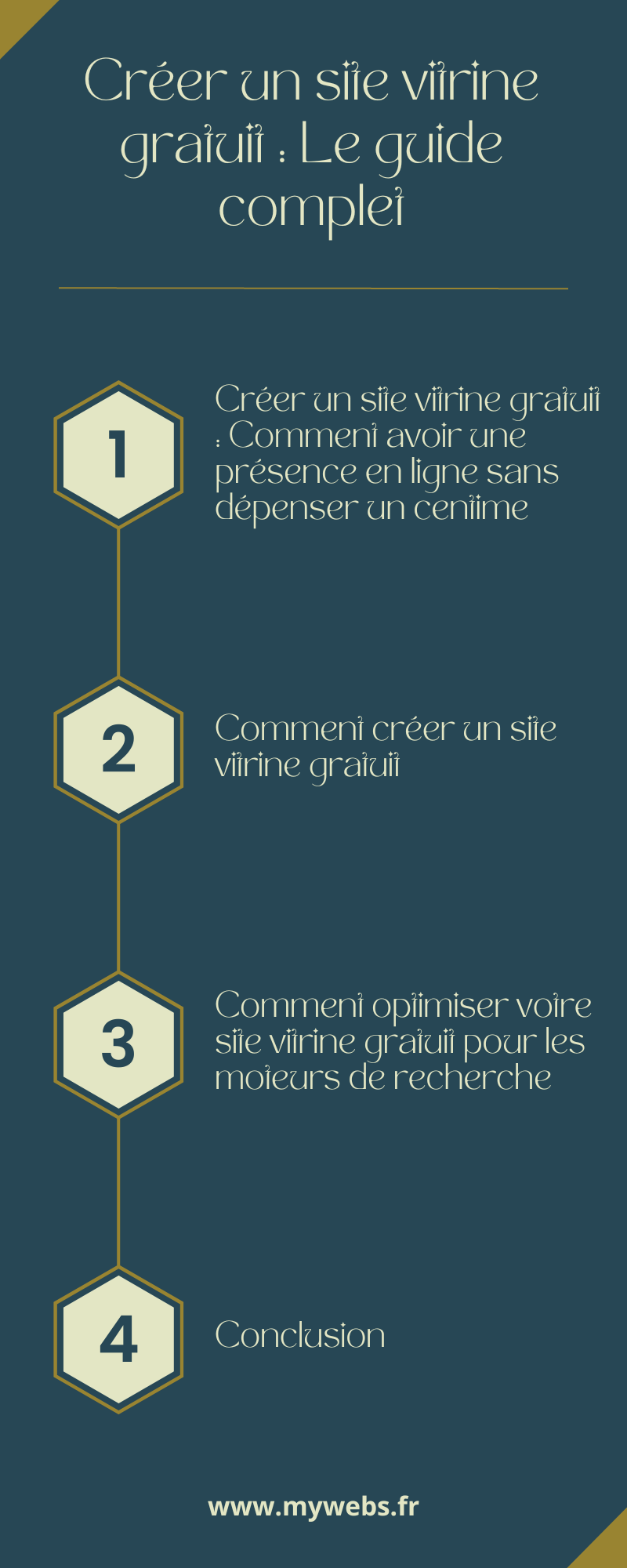 Créer un site vitrine gratuit : Le guide complet

1

Créer un site vitrine gratuit : Comment avoir une présence en ligne sans dépenser un centime

2

Comment créer un site vitrine gratuit

3

Comment optimiser votre site vitrine gratuit pour les moteurs de recherche

4

Conclusion

www.mywebs.fr